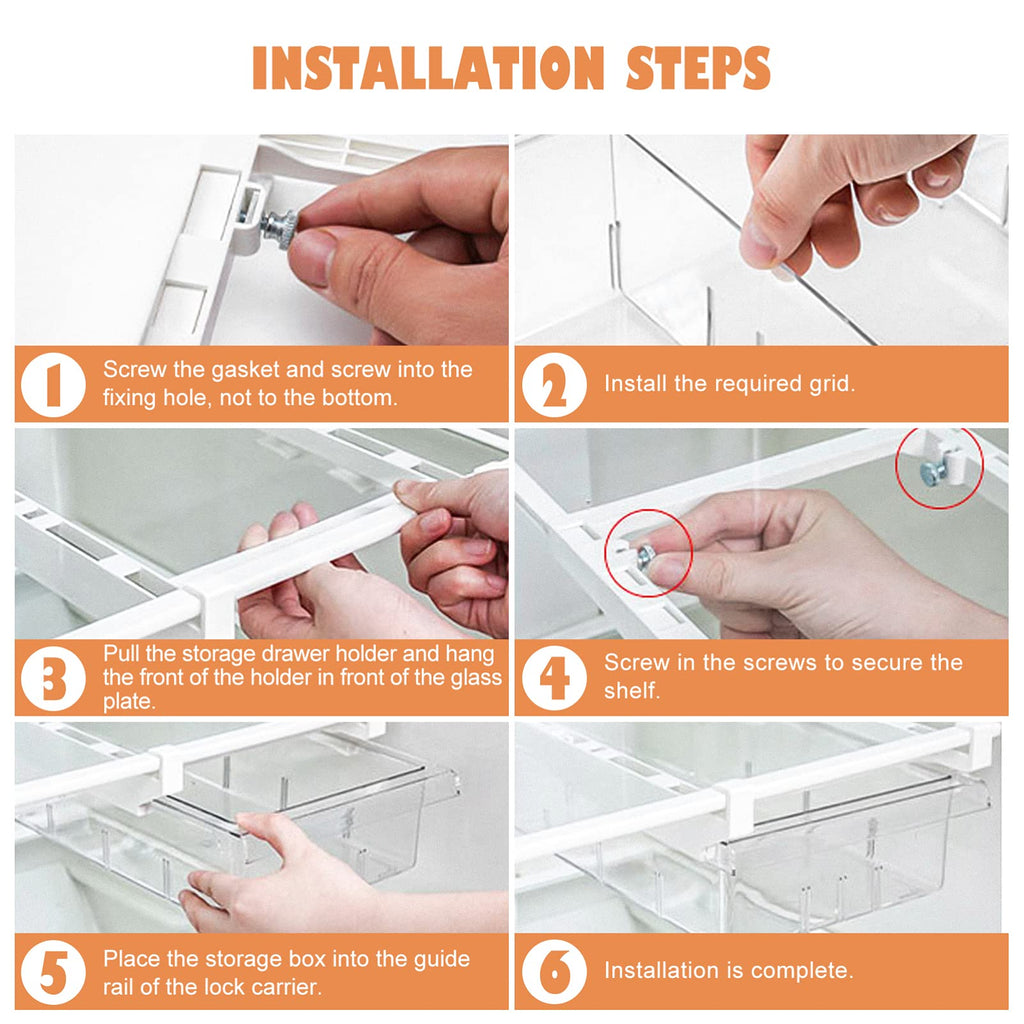 INSTALLATION STEPS

1 Screw the gasket and screw into the fixing hole, not to the bottom.

2 Install the required grid.

3 Pull the storage drawer holder and hang the front of the holder in front of the glass plate.

4 Screw in the screws to secure the shelf.

5 Place the storage box into the guide rail of the lock carrier.

6 Installation is complete.