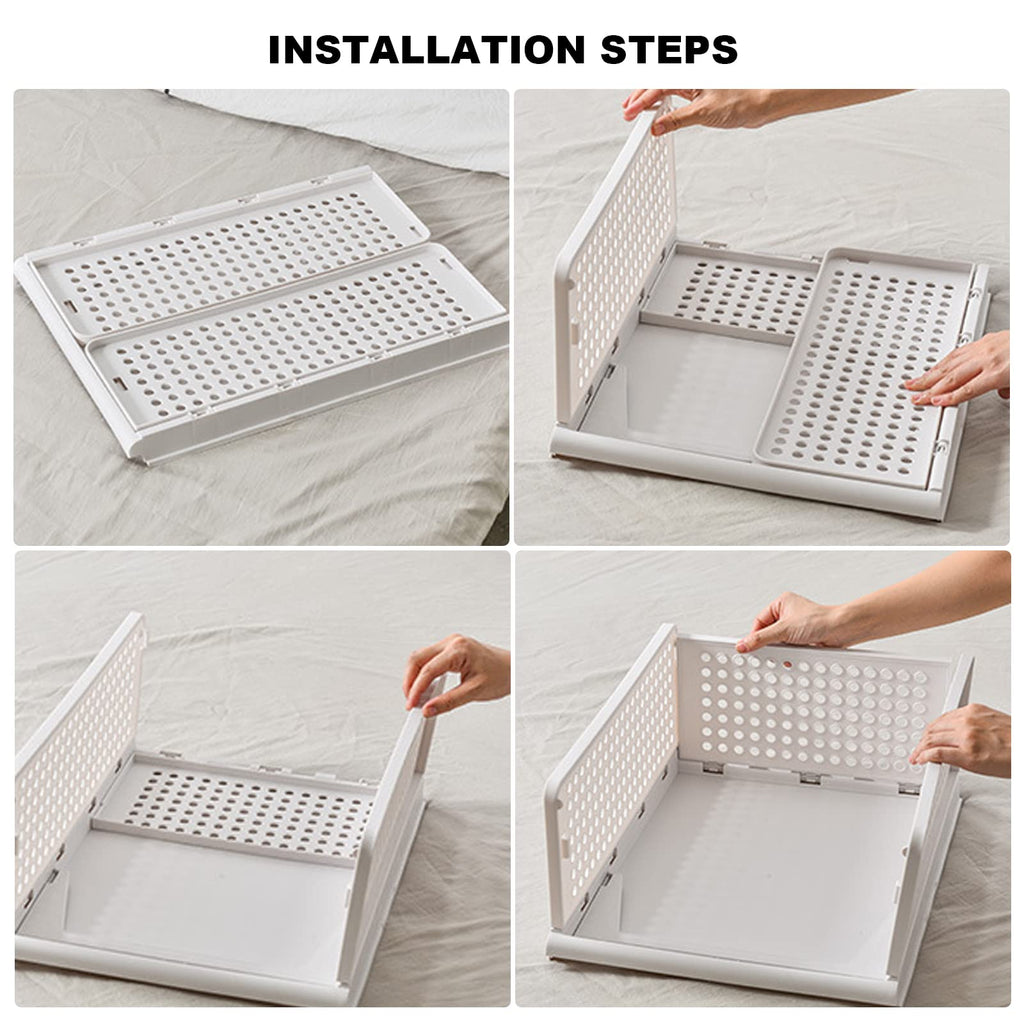 INSTALLATION STEPS